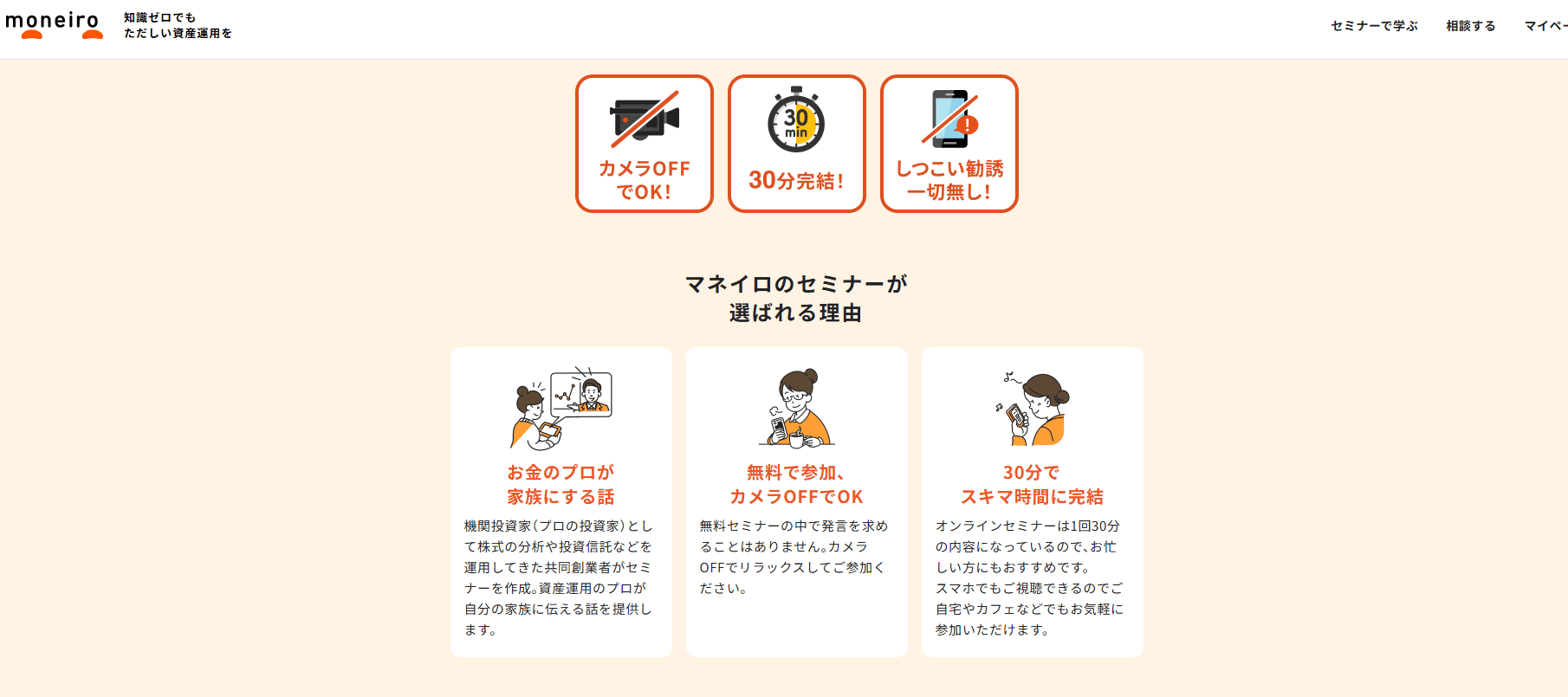 moneiro 知識ゼロでも ただしい資産運用を

セミナーで学ぶ 相談する マイペー

カメラOFF でOK!

30 min

30分完結!

しつこい勧誘 一切無し!

マネイロのセミナーが 選ばれる理由

お金のプロが 家族にする話

機関投資家（プロの投資家）として株式の分析や投資信託などを運用してきた共同創業者がセミナーを作成。資産運用のプロが自分の家族に伝える話を提供します。

無料で参加、 カメラOFFでOK

無料セミナーの中で発言を求めることはありません。カメラOFFでリラックスしてご参加ください。

30分で スキマ時間に完結

オンラインセミナーは1回30分の内容になっているので、お忙しい方にもおすすめです。
スマホでもご視聴できるのでご自宅やカフェなどでもお気軽に参加いただけます。